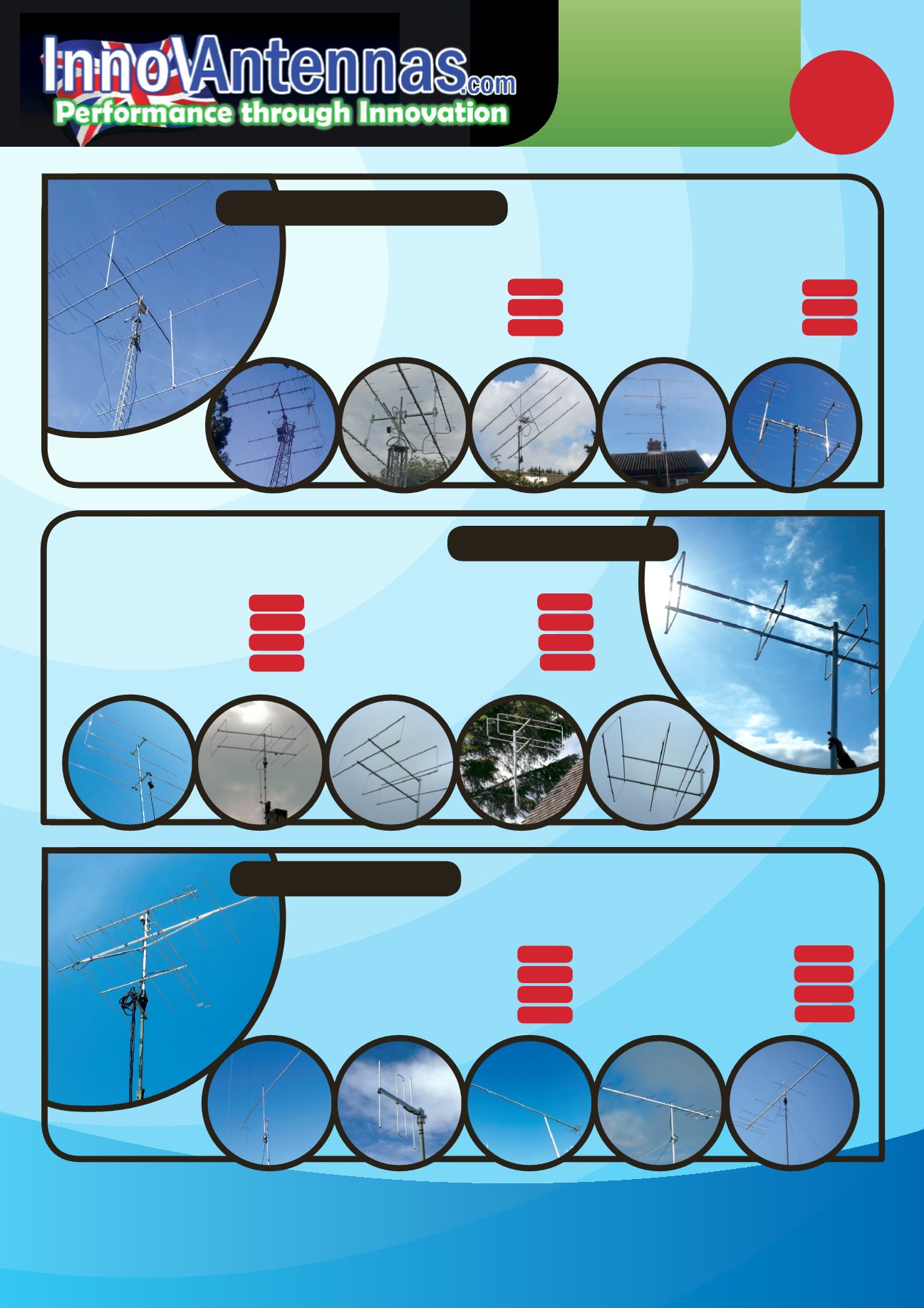 InnoVAntennas.com
Performance through Innovation